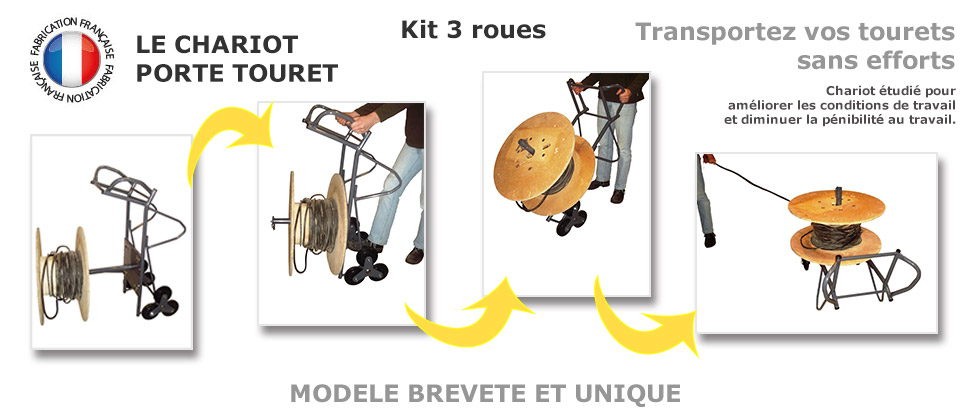 FABRICATION FRANÇAISE FABRICATION FRANÇAISE

LE CHARIOT
PORTE TOURET

Kit 3 roues

Transportez vos tourets sans efforts

Chariot étudié pour améliorer les conditions de travail et diminuer la pénibilité au travail.

MODELE BREVETE ET UNIQUE